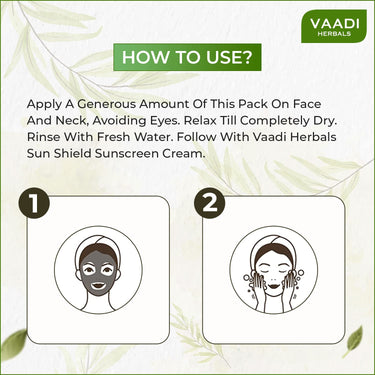 VAADI
HERBALS

HOW TO USE?

Apply A Generous Amount Of This Pack On Face And Neck, Avoiding Eyes. Relax Till Completely Dry. Rinse With Fresh Water. Follow With Vaadi Herbals Sun Shield Sunscreen Cream.

1

2